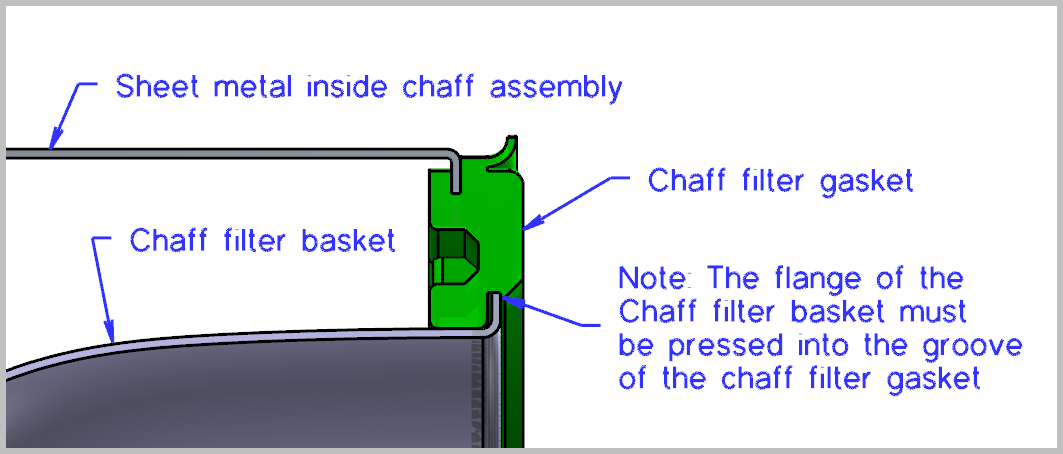 Sheet metal inside chaff assembly

Chaff filter gasket

Chaff filter basket

Note: The flange of the Chaff filter basket must be pressed into the groove of the chaff filter gasket